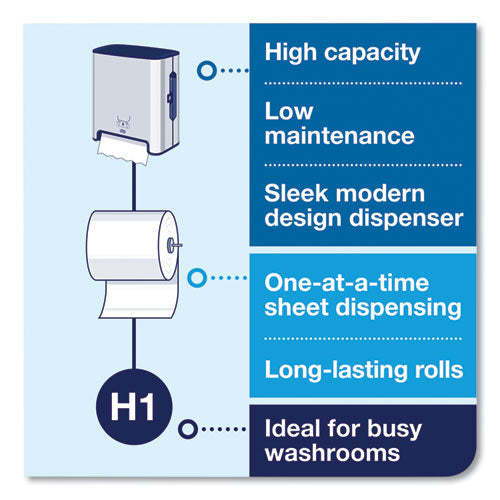 High capacity

Low maintenance

Sleek modern design dispenser

One-at-a-time sheet dispensing

Long-lasting rolls

H1

Ideal for busy washrooms