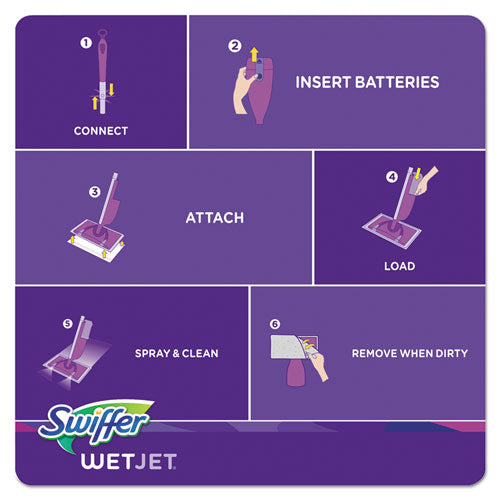 1
CONNECT

2
INSERT BATTERIES

3
ATTACH

4
LOAD

5
SPRAY & CLEAN

6
REMOVE WHEN DIRTY

Swiffer
WETJET