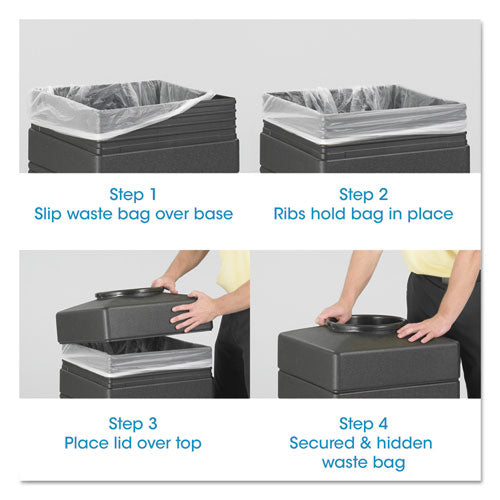 Step 1
Slip waste bag over base

Step 2
Ribs hold bag in place

Step 3
Place lid over top

Step 4
Secured & hidden waste bag