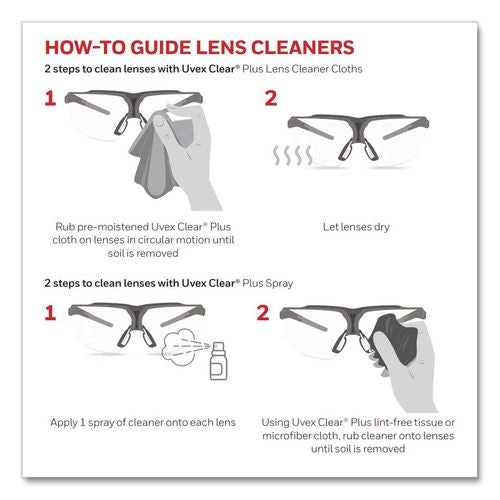 HOW-TO GUIDE LENS CLEANERS

2 steps to clean lenses with Uvex Clear® Plus Lens Cleaner Cloths

1

Rub pre-moistened Uvex Clear® Plus cloth on lenses in circular motion until soil is removed

2

Let lenses dry

2 steps to clean lenses with Uvex Clear® Plus Spray

1

Apply 1 spray of cleaner onto each lens

2

Using Uvex Clear® Plus lint-free tissue or microfiber cloth, rub cleaner onto lenses until soil is removed