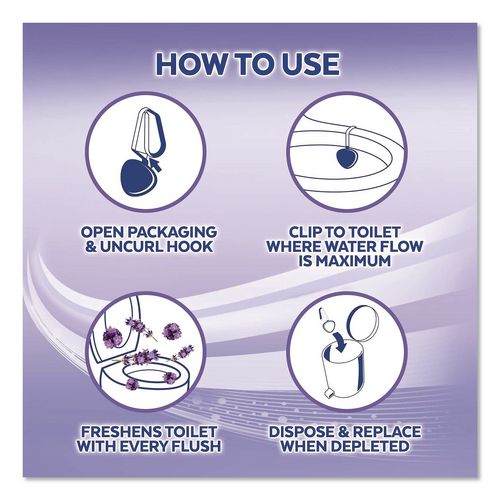 HOW TO USE

OPEN PACKAGING & UNCURL HOOK

CLIP TO TOILET WHERE WATER FLOW IS MAXIMUM

FRESHENS TOILET WITH EVERY FLUSH

DISPOSE & REPLACE WHEN DEPLETED