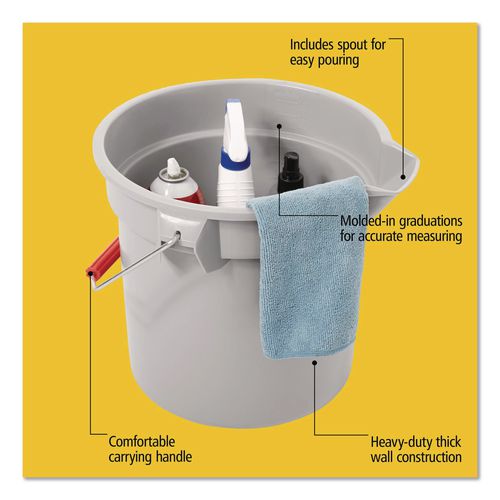 Includes spout for easy pouring

Molded-in graduations for accurate measuring

Comfortable carrying handle

Heavy-duty thick wall construction