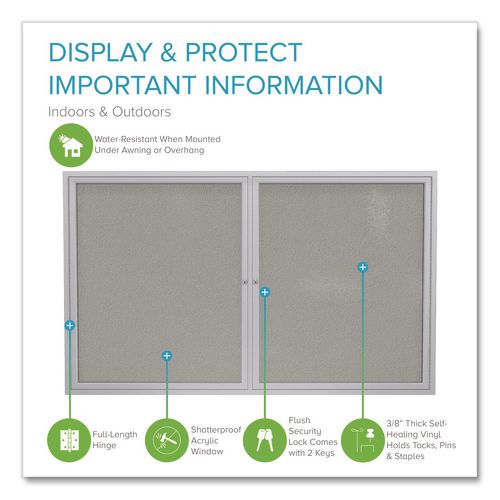 DISPLAY & PROTECT IMPORTANT INFORMATION

Indoors & Outdoors

Water-Resistant When Mounted Under Awning or Overhang

Full-Length Hinge

Shatterproof Acrylic Window

Flush Security Lock Comes with 2 Keys

3/8" Thick Self-Healing Vinyl Holds Tacks, Pins & Staples