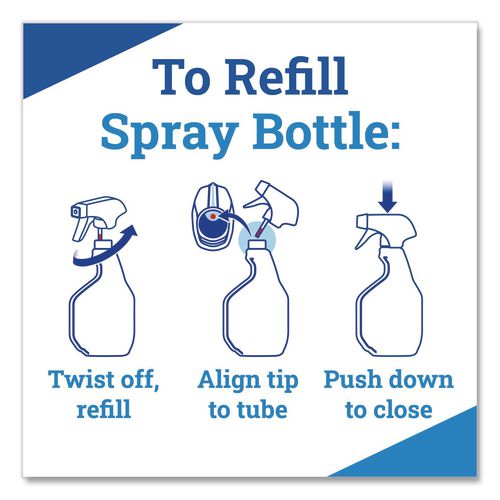 To Refill
Spray Bottle:

Twist off, refill

Align tip to tube

Push down to close