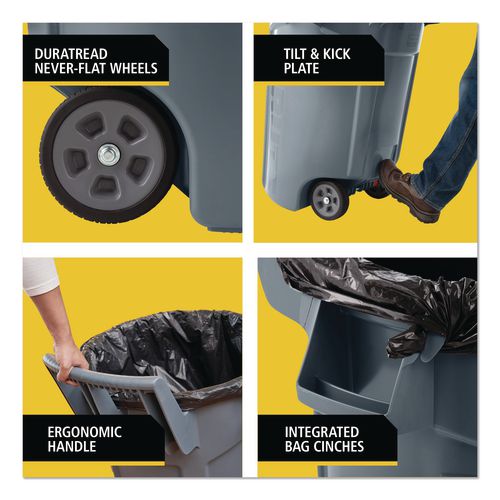 DURATREAD NEVER-FLAT WHEELS

TILT & KICK PLATE

ERGONOMIC HANDLE

INTEGRATED BAG CINCHES