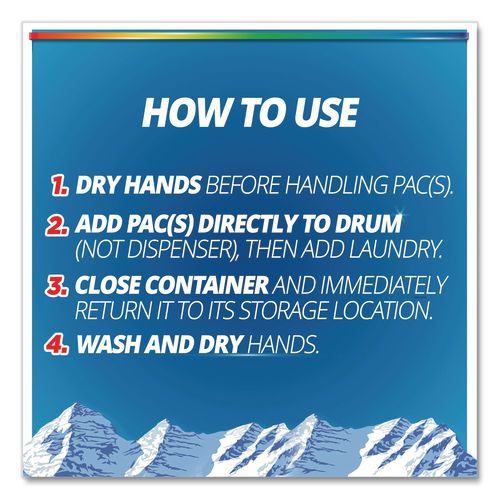 HOW TO USE

1. DRY HANDS BEFORE HANDLING PAC(S).

2. ADD PAC(S) DIRECTLY TO DRUM (NOT DISPENSER), THEN ADD LAUNDRY.

3. CLOSE CONTAINER AND IMMEDIATELY RETURN IT TO ITS STORAGE LOCATION.

4. WASH AND DRY HANDS.