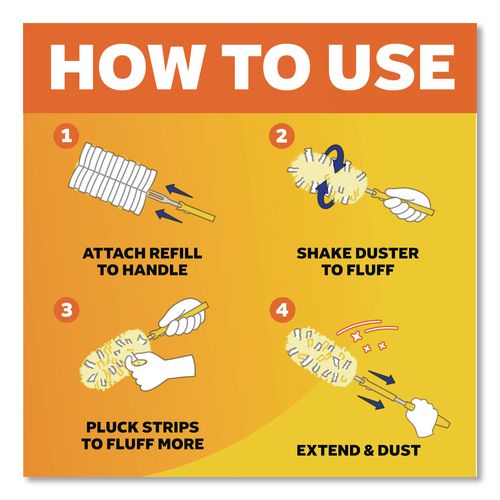 HOW TO USE

1

ATTACH REFILL TO HANDLE

2

SHAKE DUSTER TO FLUFF

3

PLUCK STRIPS TO FLUFF MORE

4

EXTEND & DUST