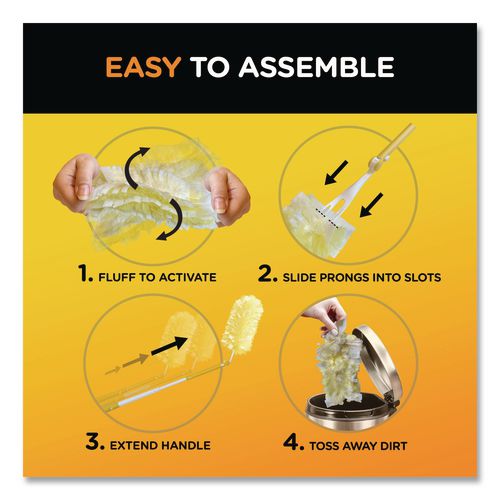 EASY TO ASSEMBLE

1. FLUFF TO ACTIVATE

2. SLIDE PRONGS INTO SLOTS

3. EXTEND HANDLE

4. TOSS AWAY DIRT