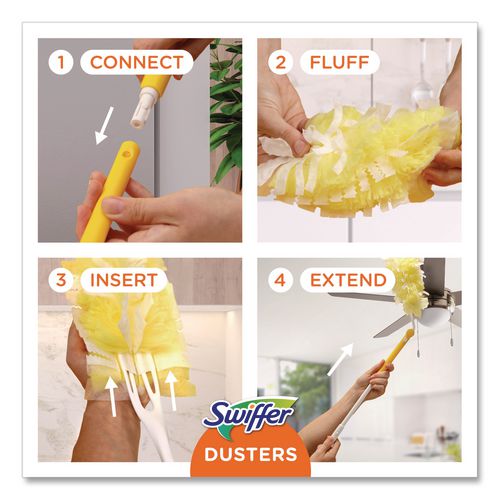 1 CONNECT

2 FLUFF

3 INSERT

4 EXTEND

Swiffer

DUSTERS