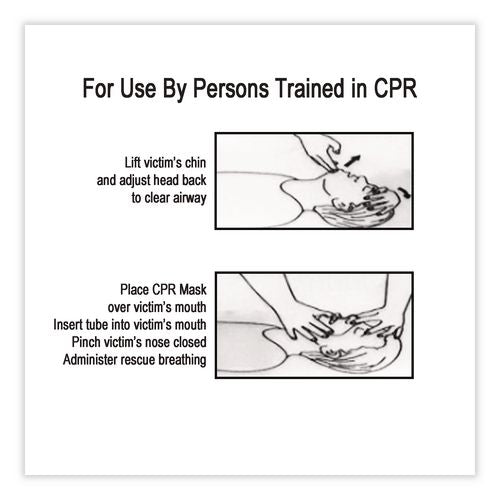 For Use By Persons Trained in CPR

Lift victim's chin
and adjust head back
to clear airway

Place CPR Mask
over victim's mouth
Insert tube into victim's mouth
Pinch victim's nose closed
Administer rescue breathing