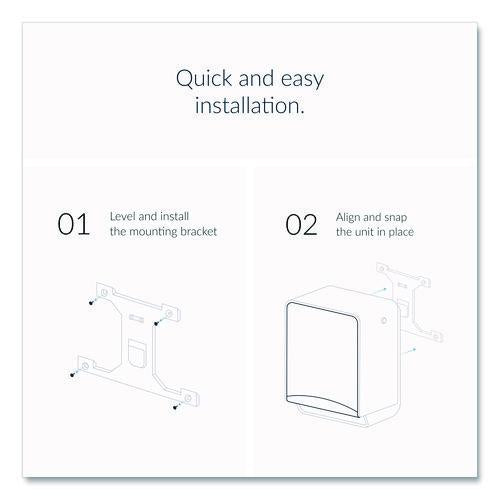 Quick and easy installation.

01 Level and install the mounting bracket

02 Align and snap the unit in place