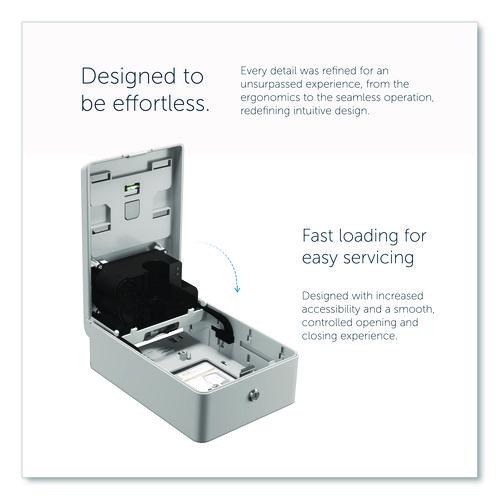 Designed to be effortless.

Every detail was refined for an unsurpassed experience, from the ergonomics to the seamless operation, redefining intuitive design.

Fast loading for easy servicing

Designed with increased accessibility and a smooth, controlled opening and closing experience.