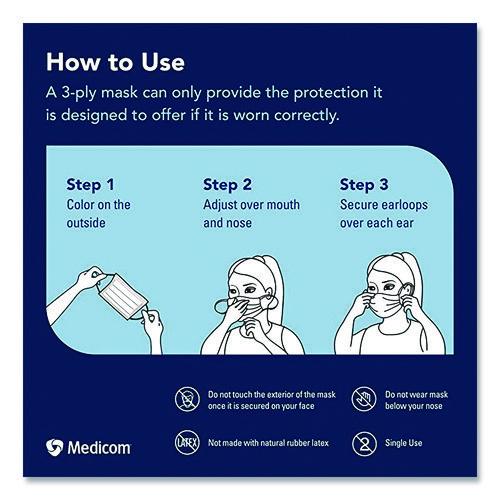 How to Use

A 3-ply mask can only provide the protection it is designed to offer if it is worn correctly.

Step 1
Color on the outside

Step 2
Adjust over mouth and nose

Step 3
Secure earloops over each ear

Do not touch the exterior of the mask once it is secured on your face

Do not wear mask below your nose

LATEX

Not made with natural rubber latex

2

Single Use

Medicom