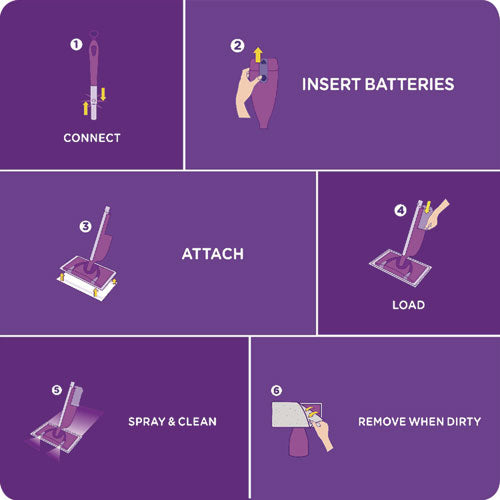 1
CONNECT

2
INSERT BATTERIES

3
ATTACH

4
LOAD

5
SPRAY & CLEAN

6
REMOVE WHEN DIRTY