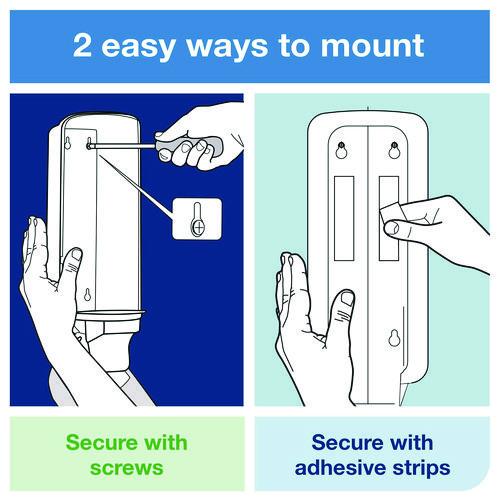 2 easy ways to mount

Secure with screws

Secure with adhesive strips