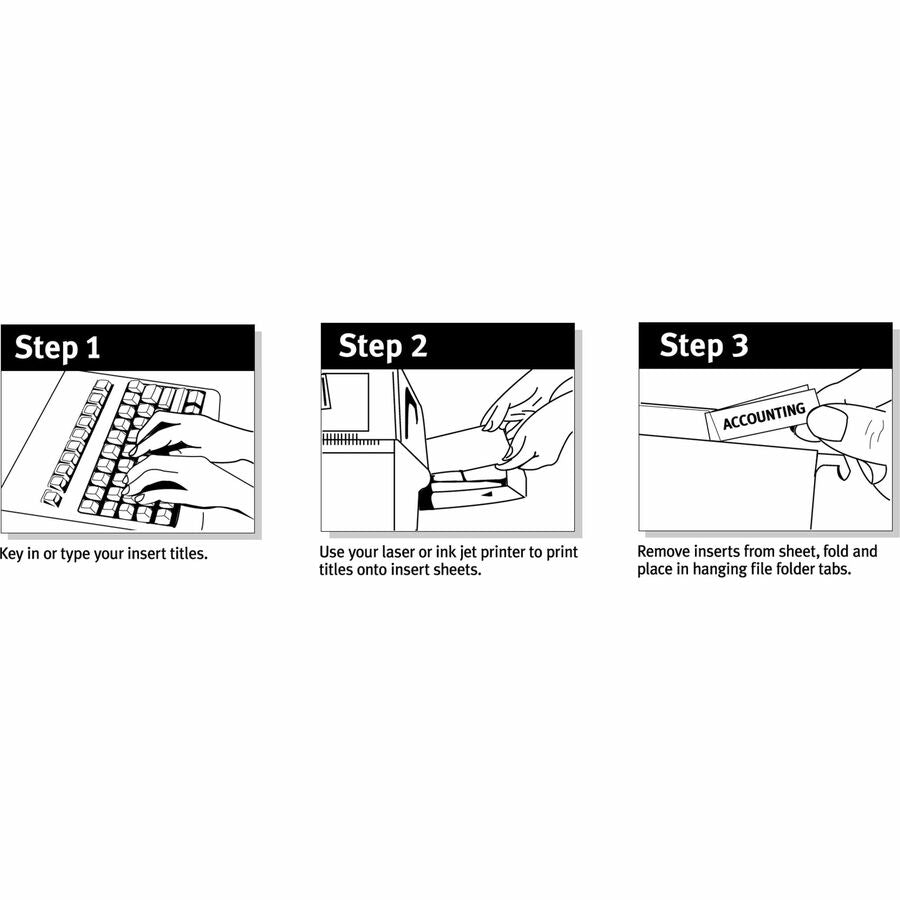 Step 1

Key in or type your insert titles.

Step 2

Use your laser or ink jet printer to print titles onto insert sheets.

Step 3

ACCOUNTING

Remove inserts from sheet, fold and place in hanging file folder tabs.