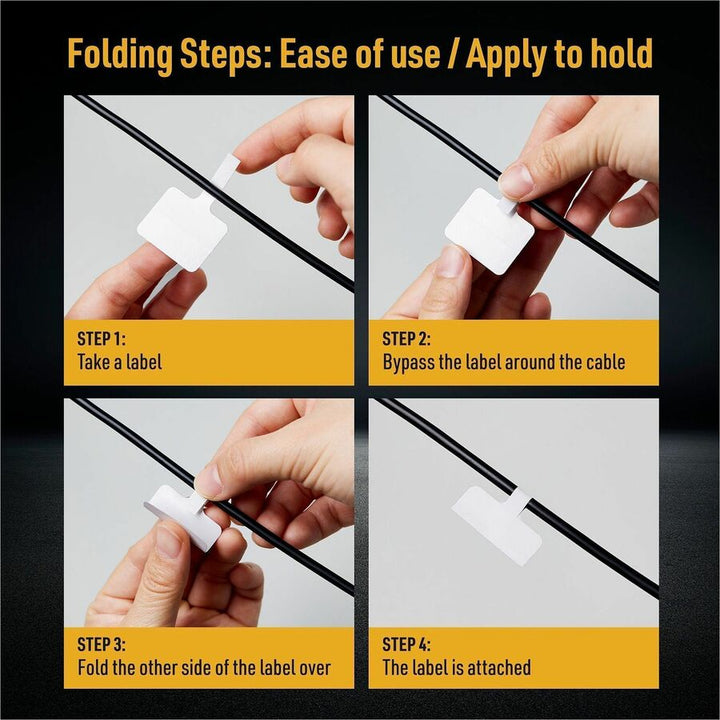 Folding Steps: Ease of use / Apply to hold

STEP 1:
Take a label

STEP 2:
Bypass the label around the cable

STEP 3:
Fold the other side of the label over

STEP 4:
The label is attached