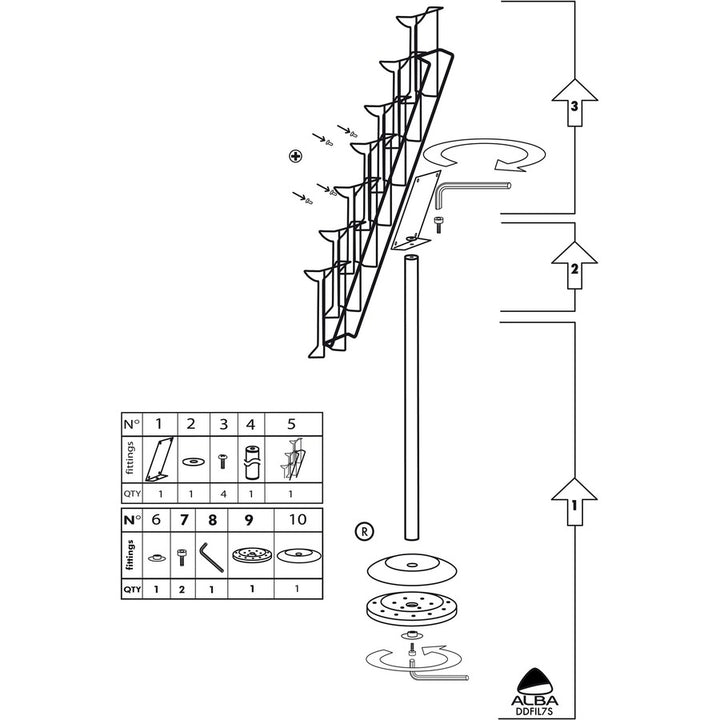 3

2

1

| N° | 1 | 2 | 3 | 4 | 5 |
|---|---|---|---|---|---|
| fittings | | | | | |
| QTY | 1 | 1 | 4 | 1 | 1 |

| N° | 6 | 7 | 8 | 9 | 10 |
|---|---|---|---|---|---|
| fittings | | | | | |
| QTY | 1 | 2 | 1 | 1 | 1 |

R

ALBA
DDFIL7S